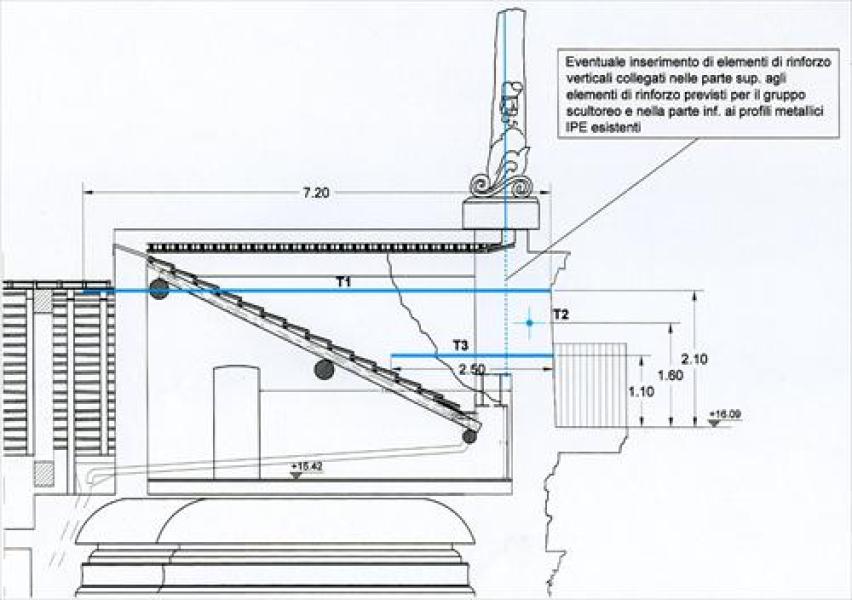 Eventuale inserimento di elementi di rinforzo verticali collegati nelle parte sup. agli elementi di rinforzo previsti per il gruppo scultoreo e nella parte inf. ai profili metallici IPE esistenti

7.20

T1

T2

T3

2.50

2.10

1.60

1.10

+16.09

+15.42